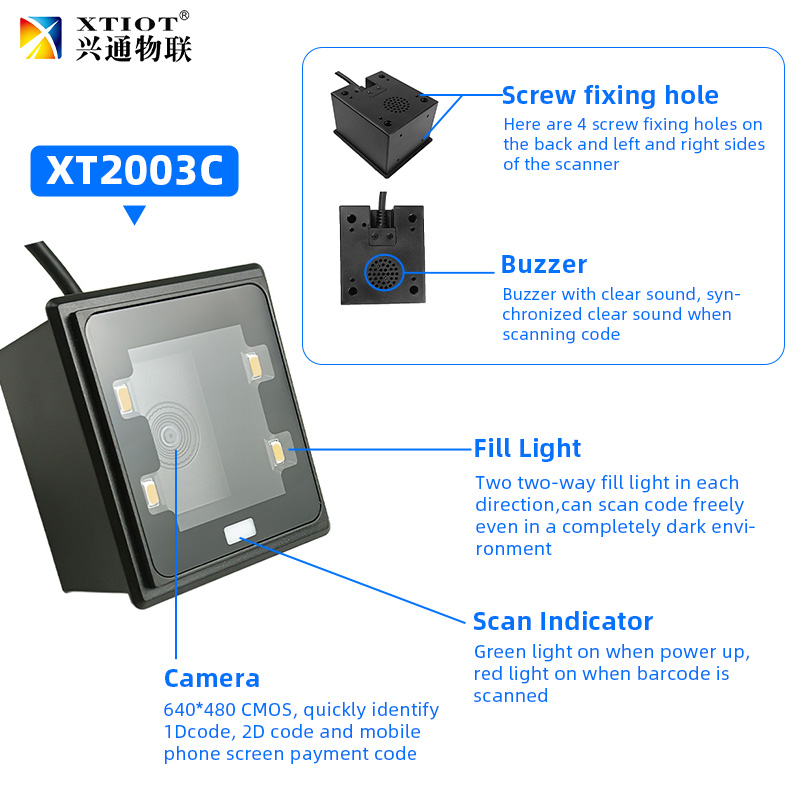 XTIOT®
兴通物联

XT2003C

Screw fixing hole
Here are 4 screw fixing holes on the back and left and right sides of the scanner

Buzzer
Buzzer with clear sound, synchronized clear sound when scanning code

Fill Light
Two two-way fill light in each direction,can scan code freely even in a completely dark environment

Scan Indicator
Green light on when power up, red light on when barcode is scanned

Camera
640*480 CMOS, quickly identify 1Dcode, 2D code and mobile phone screen payment code