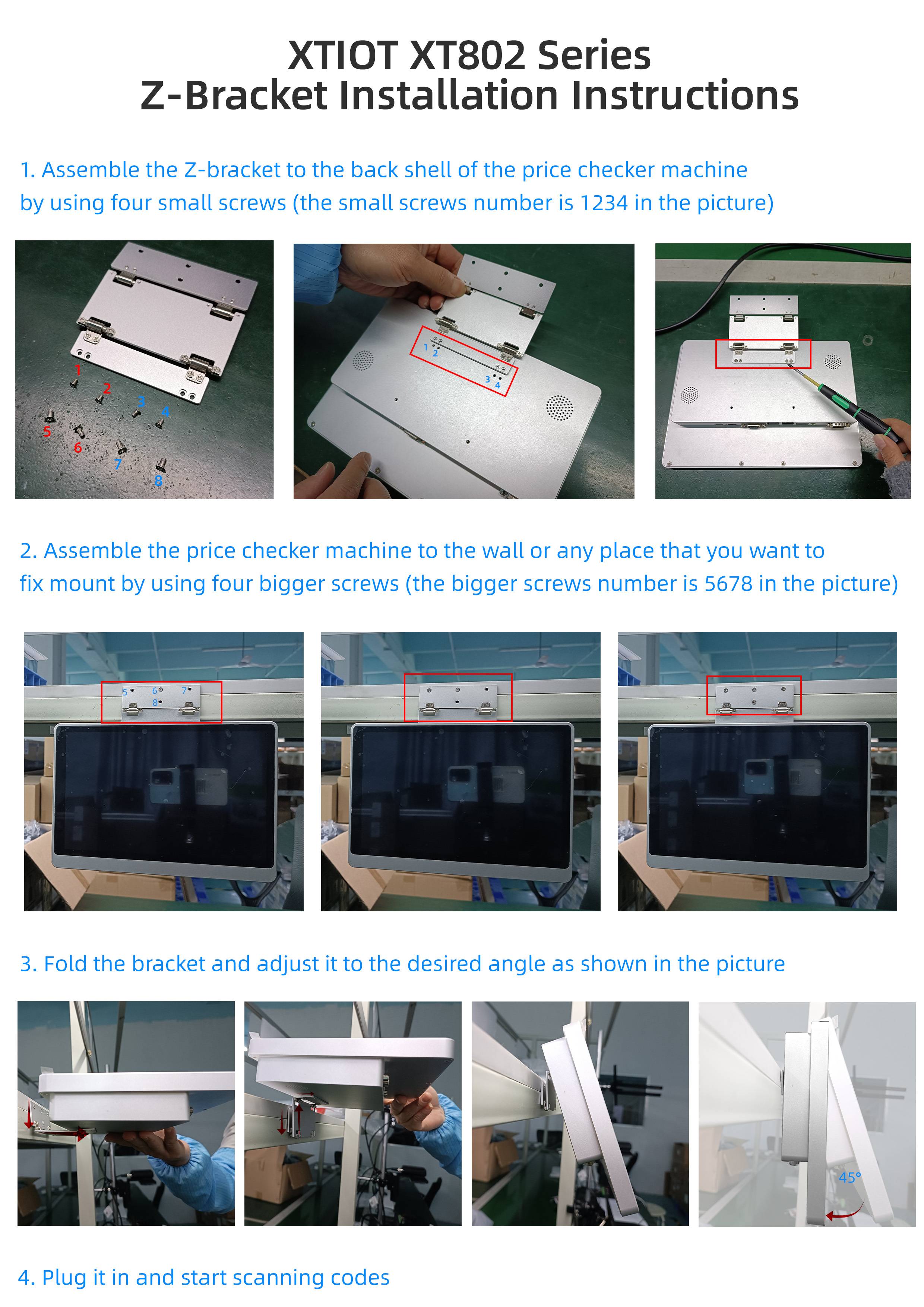 XTIOT XT802 Series
Z-Bracket Installation Instructions

1. Assemble the Z-bracket to the back shell of the price checker machine by using four small screws (the small screws number is 1234 in the picture)

1
2
3
4
5
6
7
8

1
2
3
4

2. Assemble the price checker machine to the wall or any place that you want to fix mount by using four bigger screws (the bigger screws number is 5678 in the picture)

5
6
7
8

3. Fold the bracket and adjust it to the desired angle as shown in the picture

45°

4. Plug it in and start scanning codes