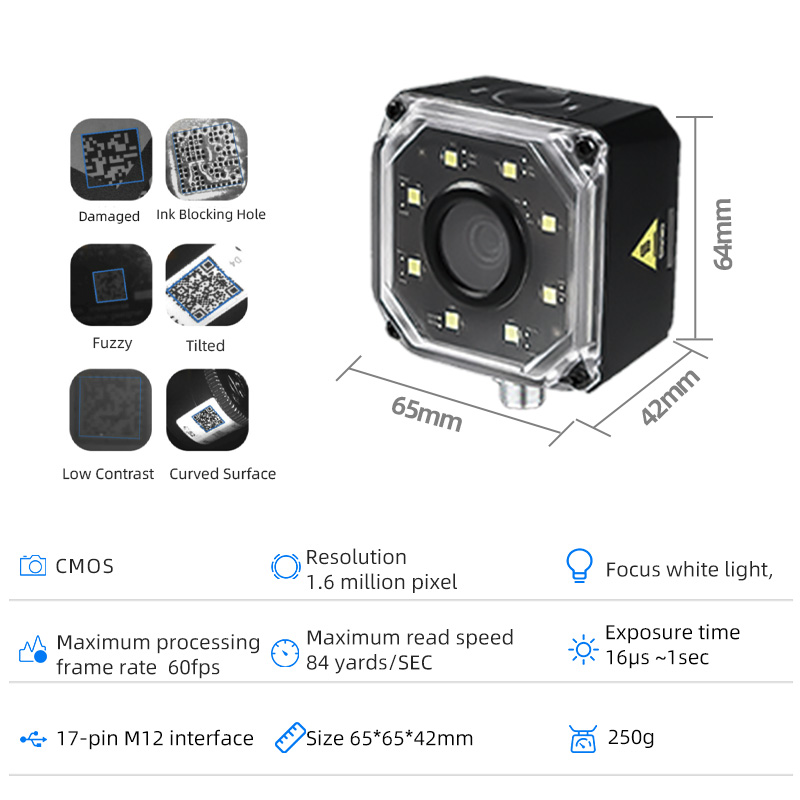 Damaged
Ink Blocking Hole
Fuzzy
Tilted
Low Contrast
Curved Surface

64mm
65mm
42mm

CMOS
Resolution
1.6 million pixel
Focus white light,

Maximum processing frame rate 60fps
Maximum read speed
84 yards/SEC
Exposure time
16μs ~1sec

17-pin M12 interface
Size 65*65*42mm
250g