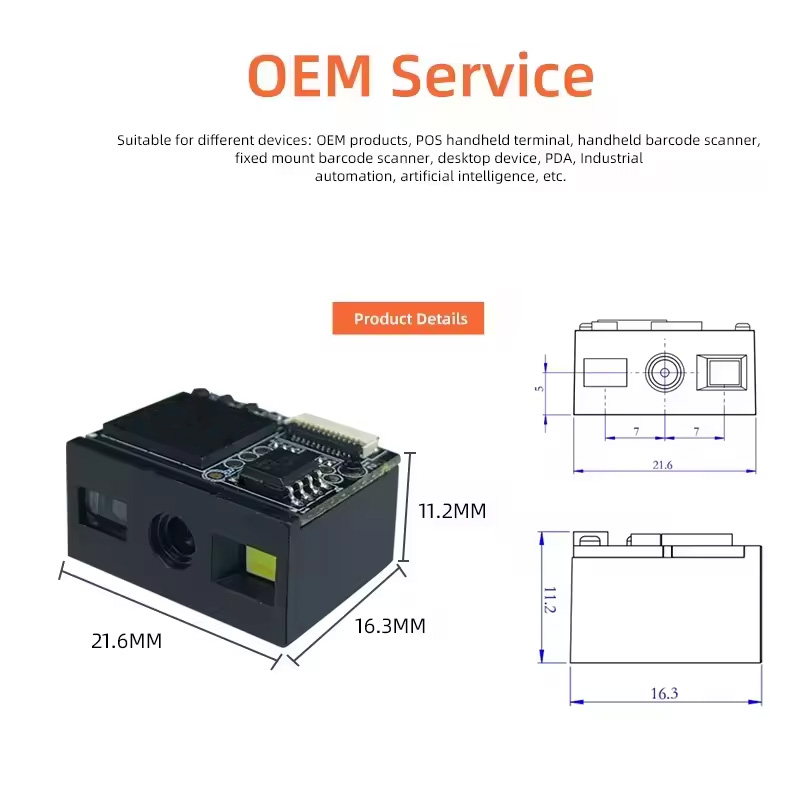 OEM Service

Suitable for different devices: OEM products, POS handheld terminal, handheld barcode scanner, fixed mount barcode scanner, desktop device, PDA, Industrial automation, artificial intelligence, etc.

Product Details

11.2MM

21.6MM

16.3MM

5

7

7

21.6

11.2

16.3