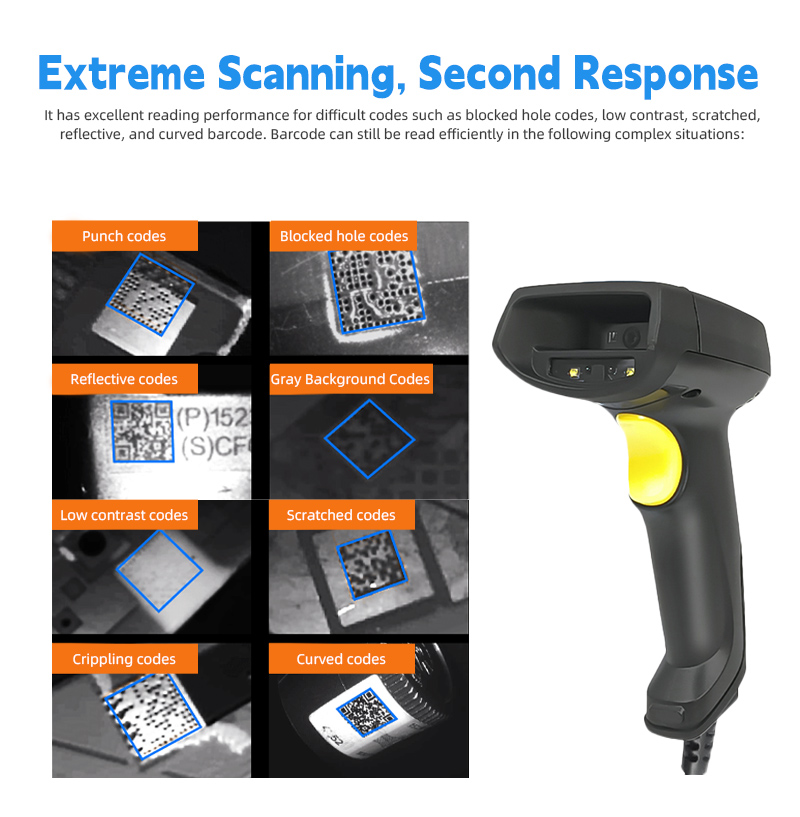 Extreme Scanning, Second Response

It has excellent reading performance for difficult codes such as blocked hole codes, low contrast, scratched, reflective, and curved barcode. Barcode can still be read efficiently in the following complex situations:

Punch codes

Blocked hole codes

Reflective codes

(P)152

(S)CF

Gray Background Codes

Low contrast codes

Scratched codes

Crippling codes

Curved codes